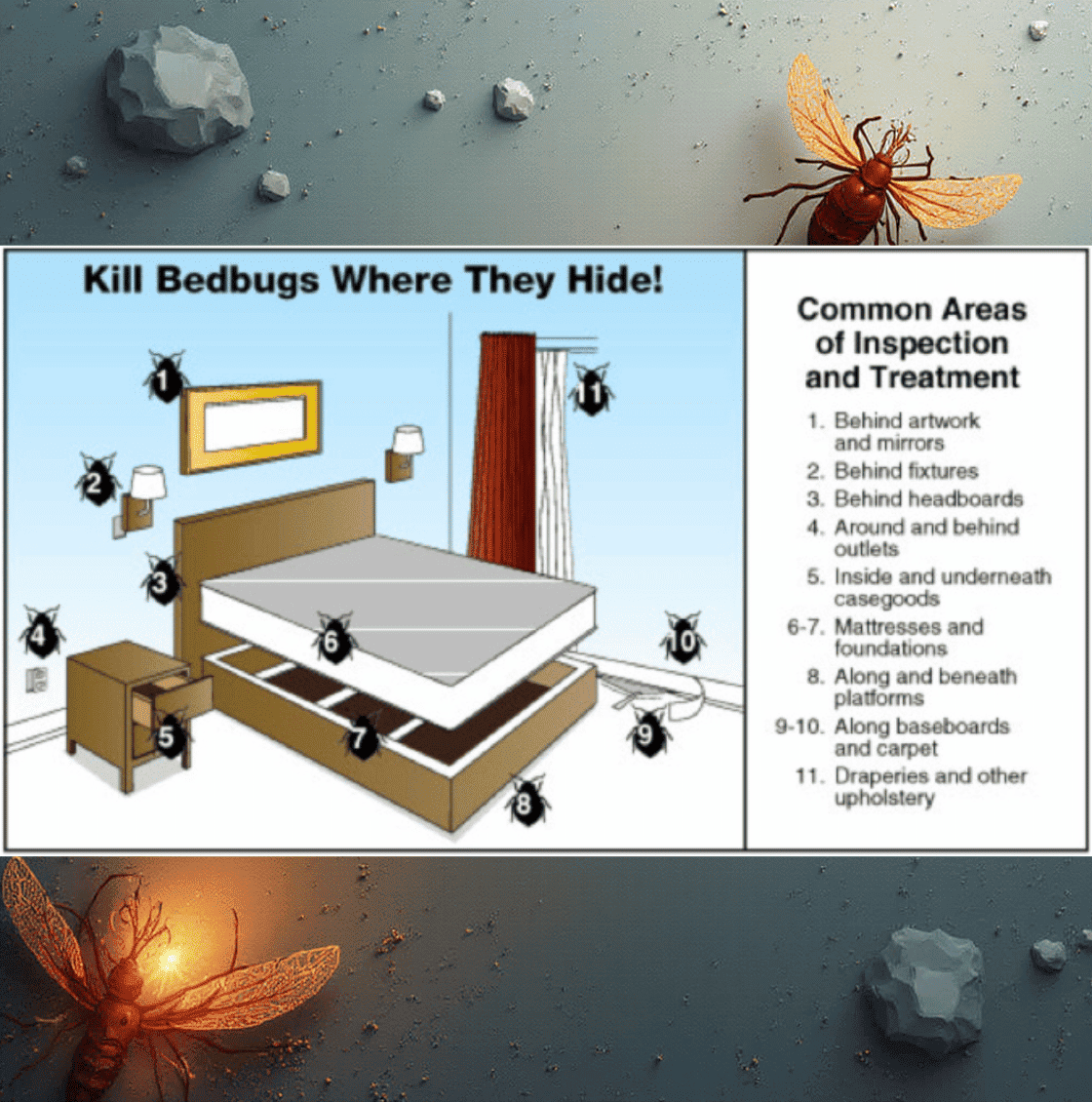 Kill Bedbugs Where They Hide!

1
2
3
4
5
6
7
8
9
10
11

Common Areas of Inspection and Treatment

1. Behind artwork and mirrors
2. Behind fixtures
3. Behind headboards
4. Around and behind outlets
5. Inside and underneath casegoods
6-7. Mattresses and foundations
8. Along and beneath platforms
9-10. Along baseboards and carpet
11. Draperies and other upholstery